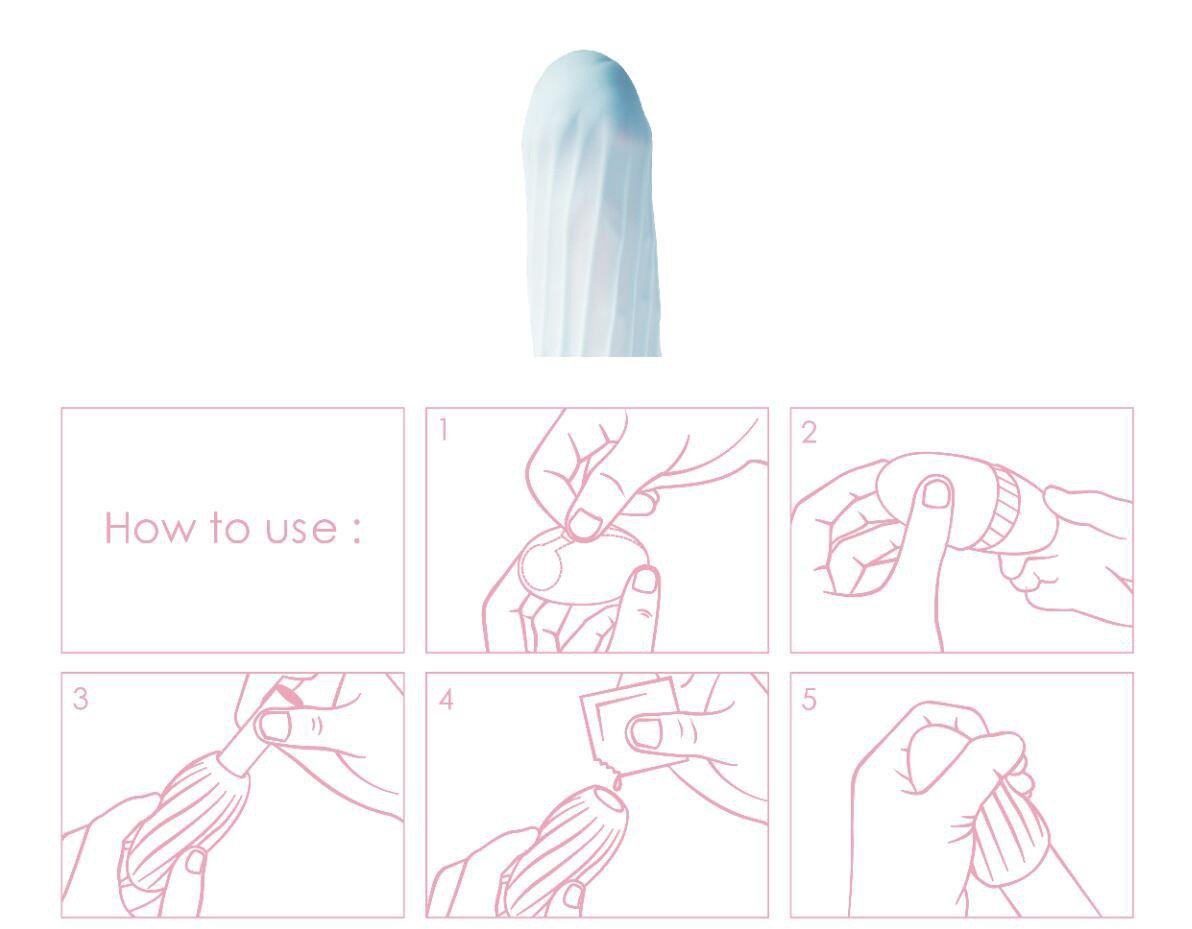 How to use :

1

2

3

4

5